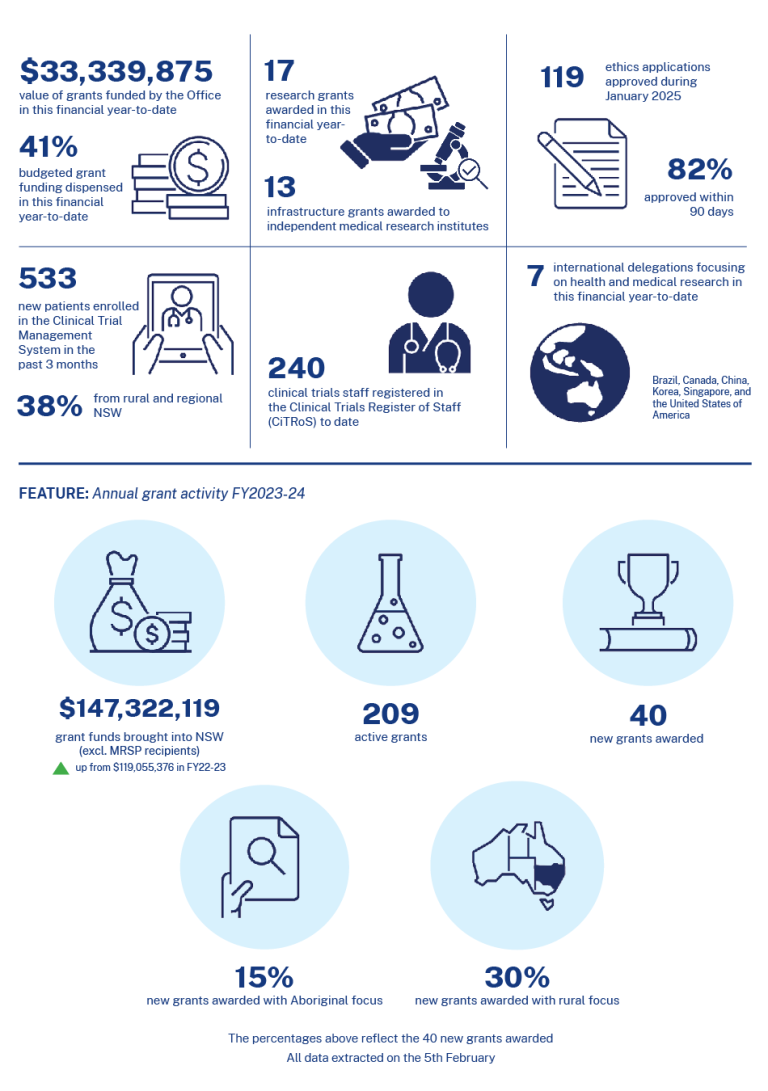 $33,339,875
value of grants funded by the Office in this financial year-to-date

41%
budgeted grant funding dispensed in this financial year-to-date

17
research grants awarded in this financial year-to-date

13
infrastructure grants awarded to independent medical research institutes

119
ethics applications approved during January 2025

82%
approved within 90 days

533
new patients enrolled in the Clinical Trial Management System in the past 3 months

38%
from rural and regional NSW

240
clinical trials staff registered in the Clinical Trials Register of Staff (CiTRoS) to date

7
international delegations focusing on health and medical research in this financial year-to-date

Brazil, Canada, China, Korea, Singapore, and the United States of America

FEATURE: Annual grant activity FY2023-24

$147,322,119
grant funds brought into NSW (excl. MRSP recipients)
up from $119,055,376 in FY22-23

209
active grants

40
new grants awarded

15%
new grants awarded with Aboriginal focus

30%
new grants awarded with rural focus

The percentages above reflect the 40 new grants awarded
All data extracted on the 5th February