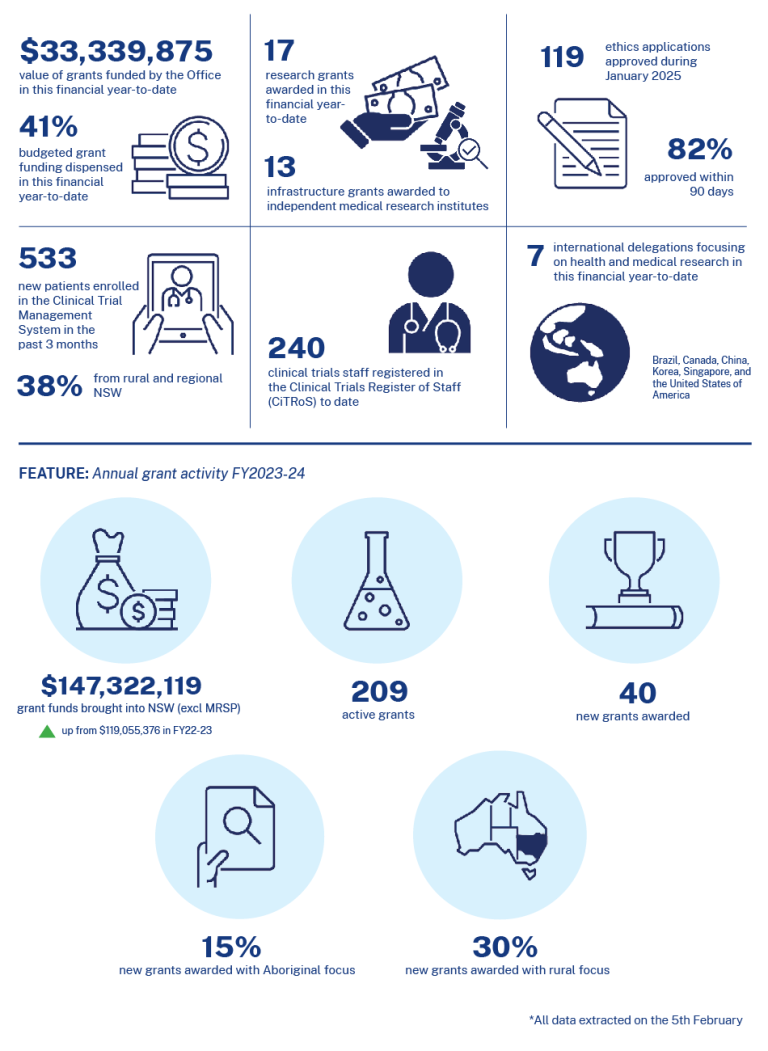 $33,339,875
value of grants funded by the Office in this financial year-to-date

41%
budgeted grant funding dispensed in this financial year-to-date

17
research grants awarded in this financial year-to-date

13
infrastructure grants awarded to independent medical research institutes

119
ethics applications approved during January 2025

82%
approved within 90 days

533
new patients enrolled in the Clinical Trial Management System in the past 3 months

38%
from rural and regional NSW

240
clinical trials staff registered in the Clinical Trials Register of Staff (CiTRoS) to date

7
international delegations focusing on health and medical research in this financial year-to-date

Brazil, Canada, China, Korea, Singapore, and the United States of America

FEATURE: Annual grant activity FY2023-24

$147,322,119
grant funds brought into NSW (excl MRSP)
up from $119,055,376 in FY22-23

209
active grants

40
new grants awarded

15%
new grants awarded with Aboriginal focus

30%
new grants awarded with rural focus

*All data extracted on the 5th February