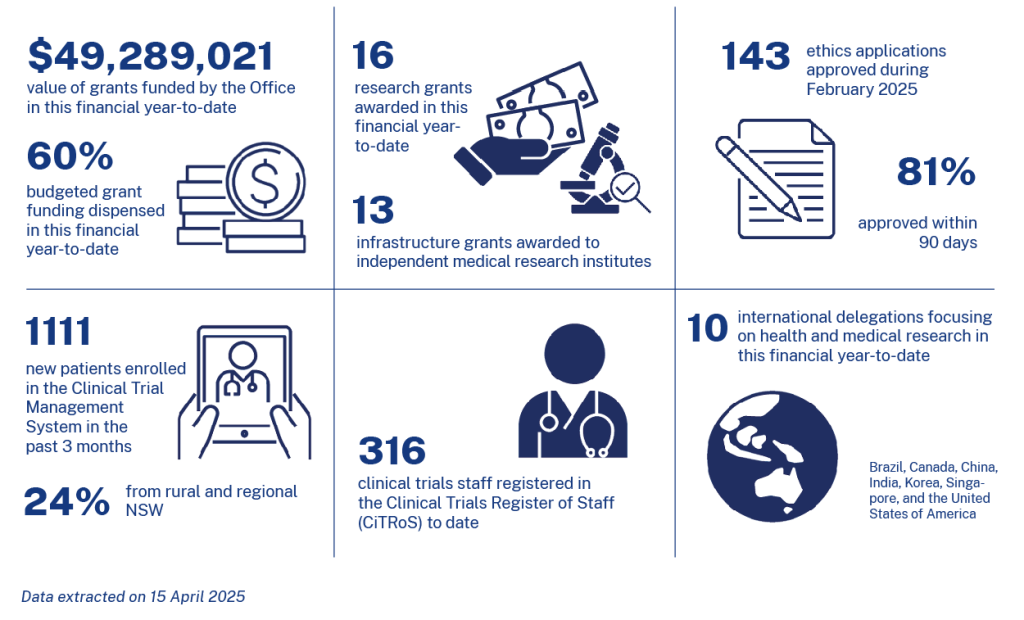 $49,289,021
value of grants funded by the Office in this financial year-to-date

60%
budgeted grant funding dispensed in this financial year-to-date

16
research grants awarded in this financial year-to-date

13
infrastructure grants awarded to independent medical research institutes

143
ethics applications approved during February 2025

81%
approved within 90 days

1111
new patients enrolled in the Clinical Trial Management System in the past 3 months

24%
from rural and regional NSW

316
clinical trials staff registered in the Clinical Trials Register of Staff (CiTRoS) to date

10
international delegations focusing on health and medical research in this financial year-to-date

Brazil, Canada, China, India, Korea, Singapore, and the United States of America

Data extracted on 15 April 2025